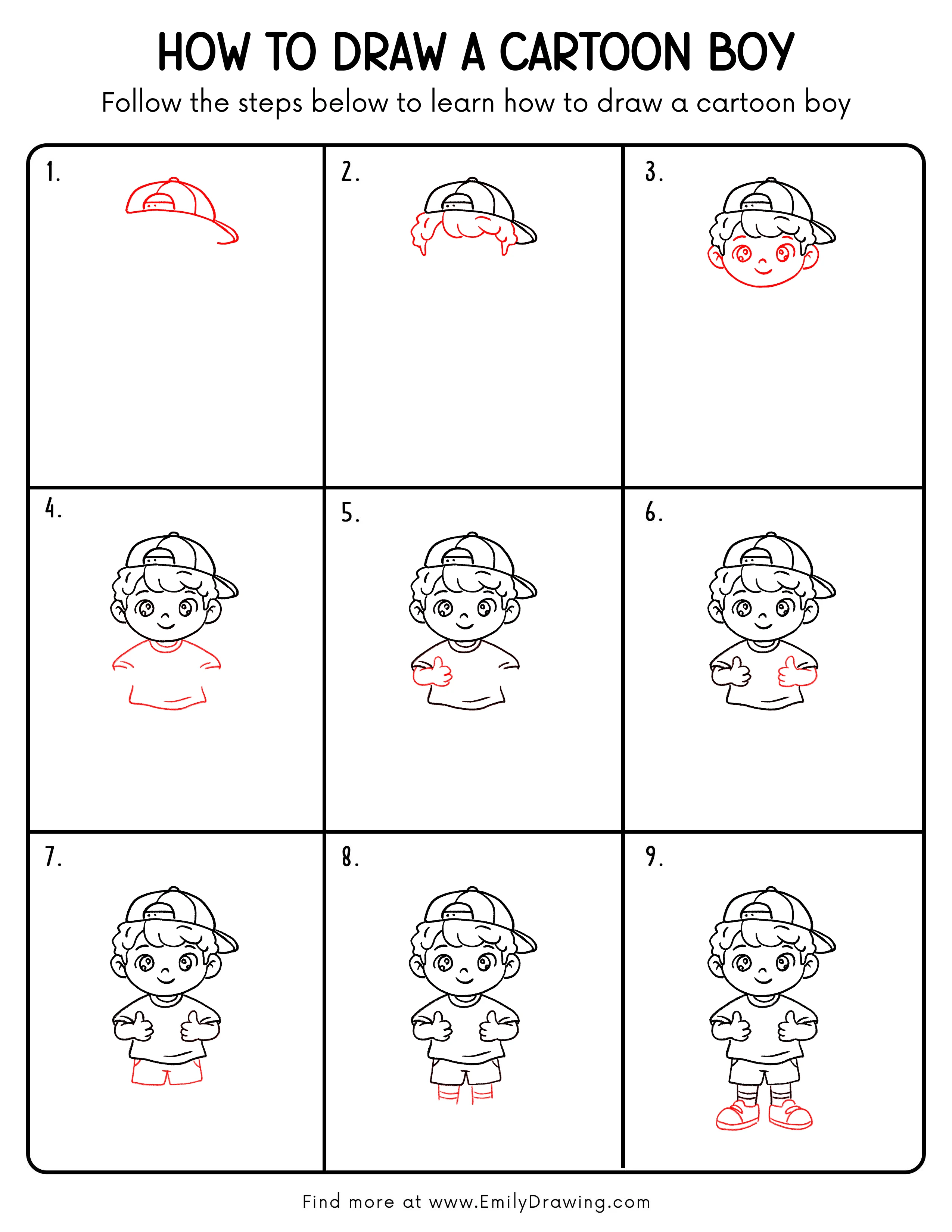 HOW TO DRAW A CARTOON BOY

Follow the steps below to learn how to draw a cartoon boy

1.

2.

3.

4.

5.

6.

7.

8.

9.

Find more at www.EmilyDrawing.com